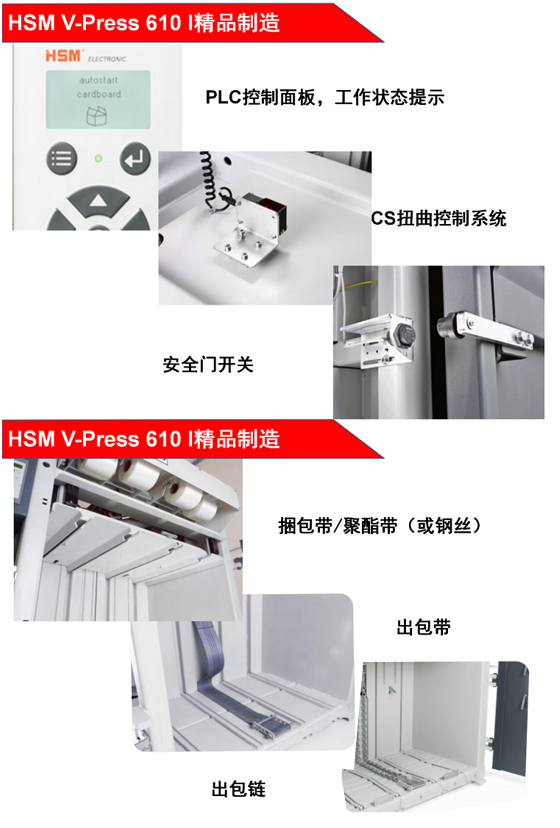 HSM V-Press 610 I精品制造

HSM ELECTRONIC

autostart
cardboard

PLC控制面板，工作状态提示

CS扭曲控制系统

安全门开关

HSM V-Press 610 I精品制造

捆包带/聚酯带（或钢丝）

出包带

出包链